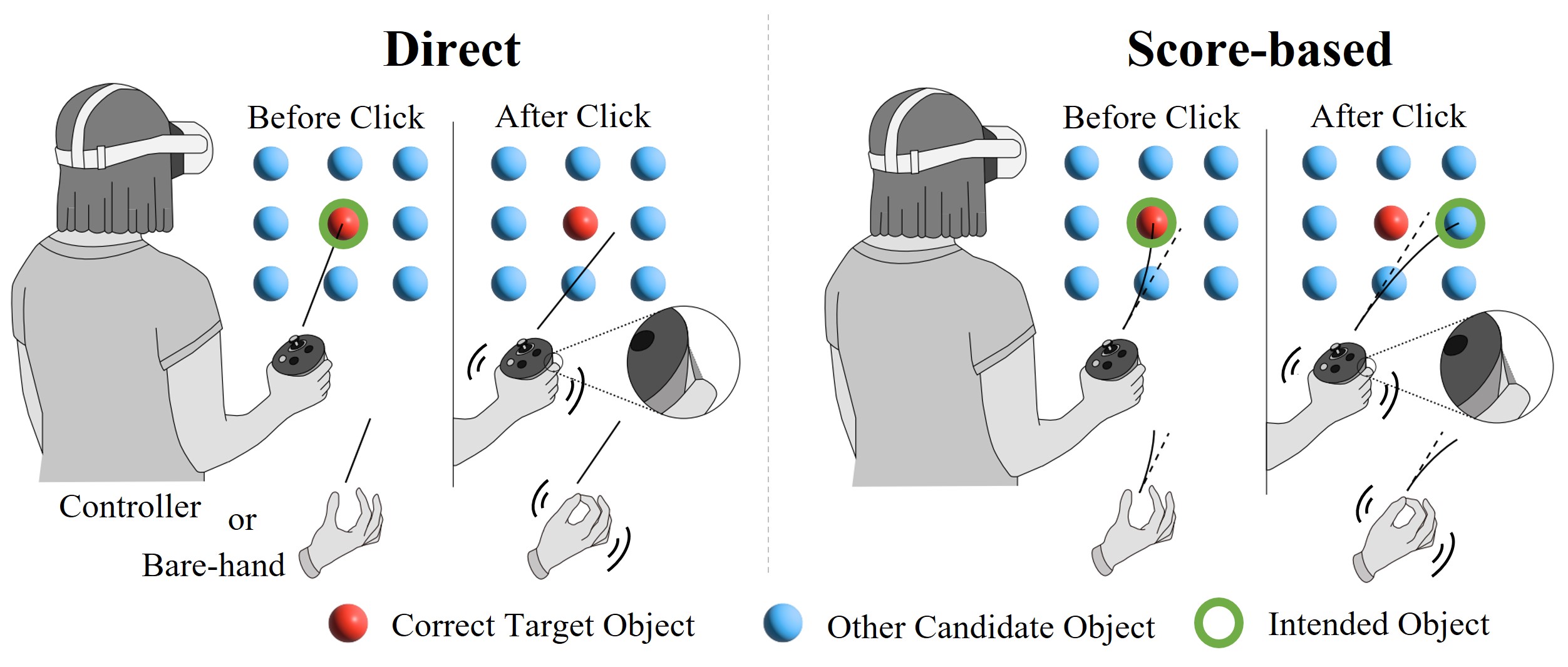 Direct

Before Click

After Click

Controller

or

Bare-hand

Score-based

Before Click

After Click

Correct Target Object

Other Candidate Object

Intended Object